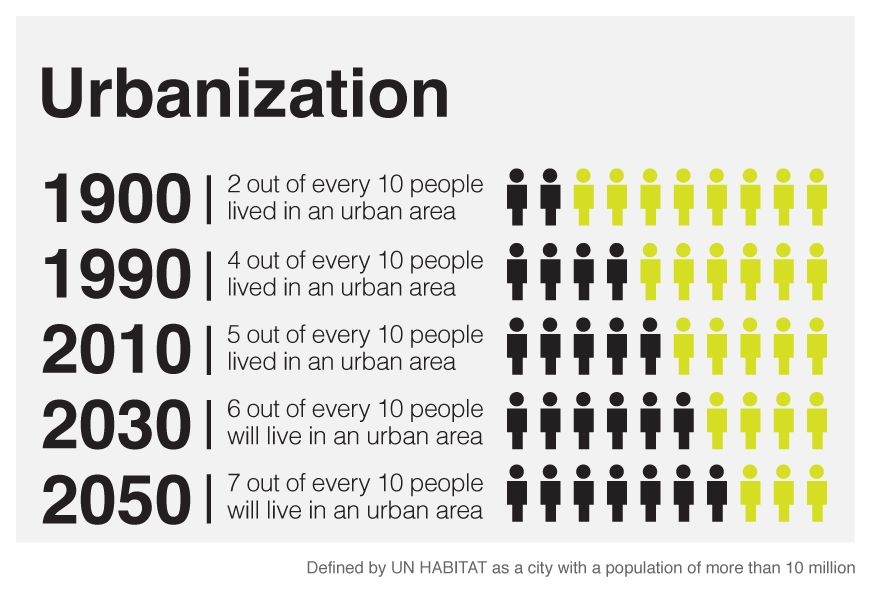 Urbanization

1900 | 2 out of every 10 people lived in an urban area

1990 | 4 out of every 10 people lived in an urban area

2010 | 5 out of every 10 people lived in an urban area

2030 | 6 out of every 10 people will live in an urban area

2050 | 7 out of every 10 people will live in an urban area

Defined by UN HABITAT as a city with a population of more than 10 million